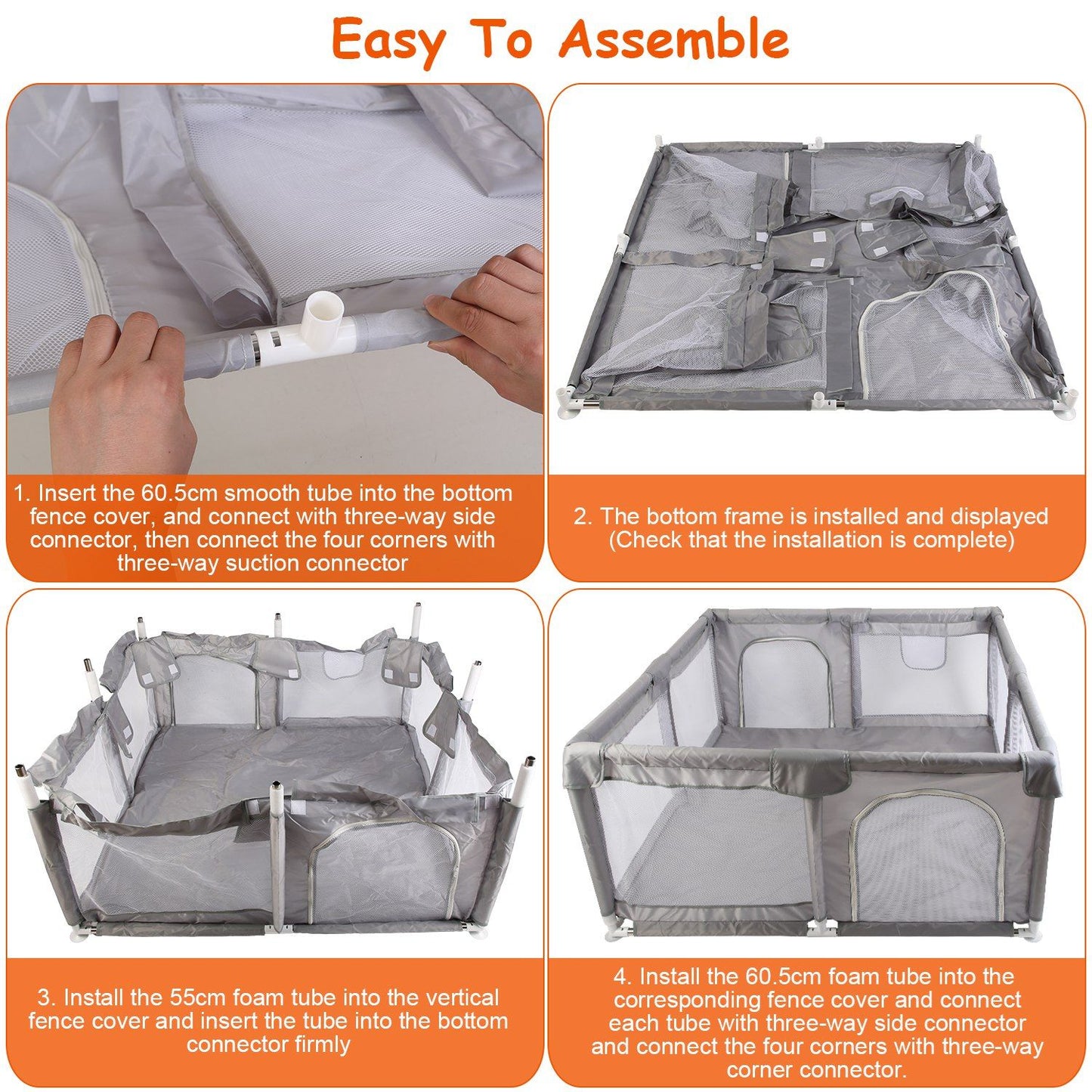 Easy To Assemble

1. Insert the 60.5cm smooth tube into the bottom fence cover, and connect with three-way side connector, then connect the four corners with three-way suction connector

2. The bottom frame is installed and displayed (Check that the installation is complete)

3. Install the 55cm foam tube into the vertical fence cover and insert the tube into the bottom connector firmly

4. Install the 60.5cm foam tube into the corresponding fence cover and connect each tube with three-way side connector and connect the four corners with three-way corner connector.